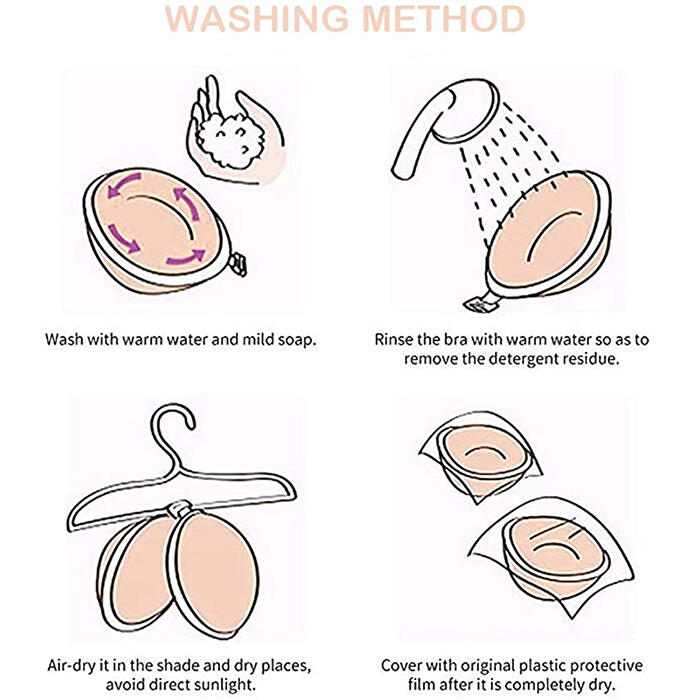 WASHING METHOD

Wash with warm water and mild soap.

Rinse the bra with warm water so as to remove the detergent residue.

Air-dry it in the shade and dry places, avoid direct sunlight.

Cover with original plastic protective film after it is completely dry.