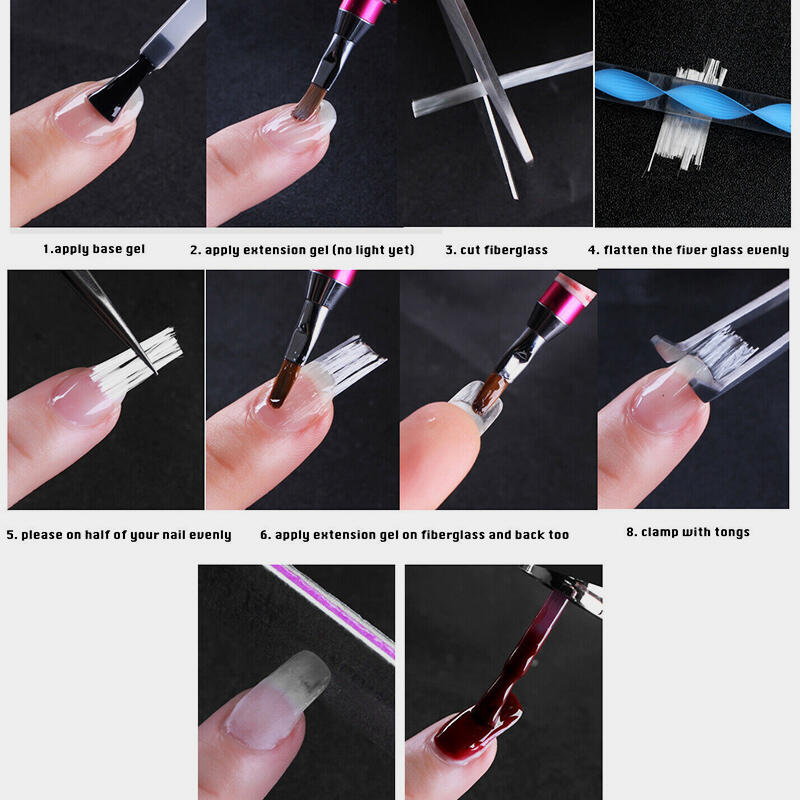 1.apply base gel

2. apply extension gel (no light yet)

3. cut fiberglass

4. flatten the fiver glass evenly

5. please on half of your nail evenly

6. apply extension gel on fiberglass and back too

8. clamp with tongs