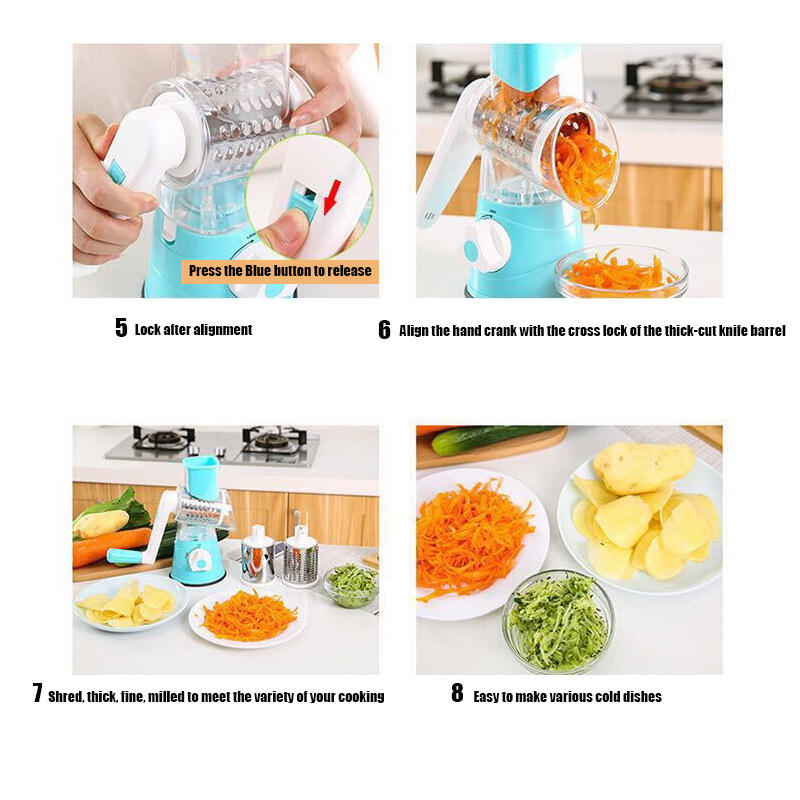 Press the Blue button to release

5 Lock after alignment

6 Align the hand crank with the cross lock of the thick-cut knife barrel

7 Shred, thick, fine, milled to meet the variety of your cooking

8 Easy to make various cold dishes