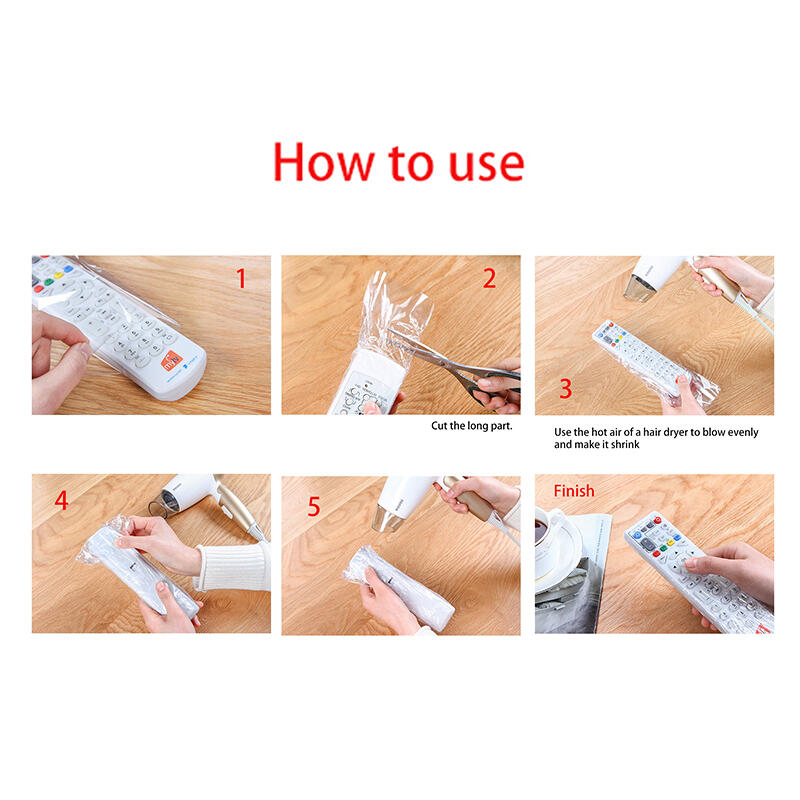 How to use

1

2

Cut the long part.

3

Use the hot air of a hair dryer to blow evenly and make it shrink

4

5

Finish